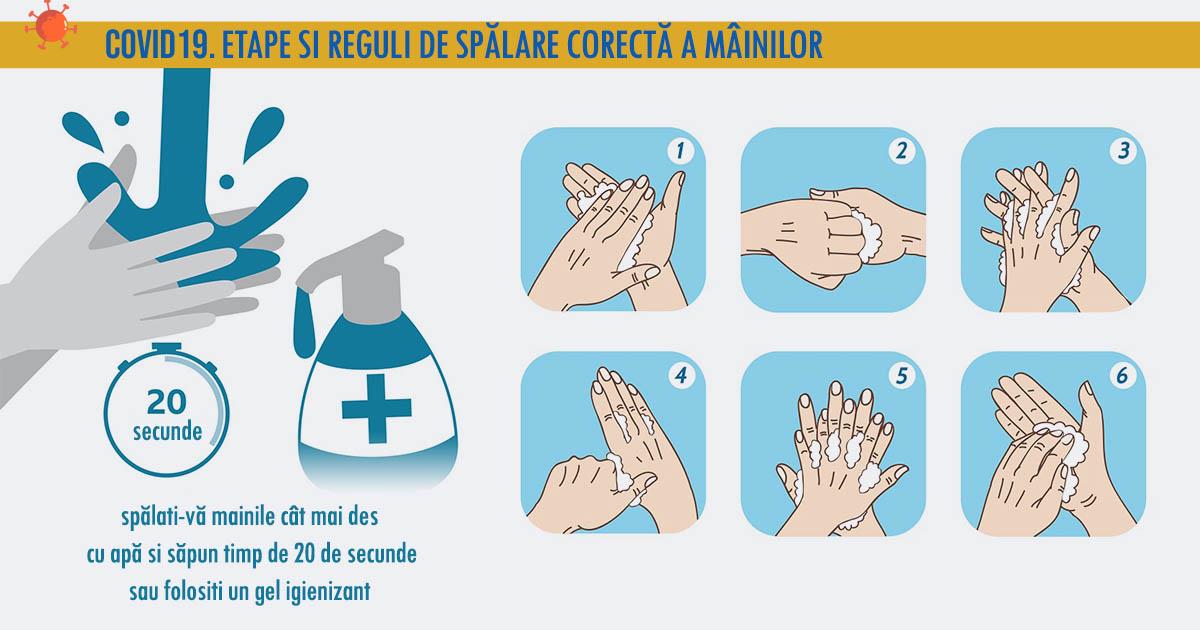 COVID19. ETAPE SI REGULI DE SPĂLARE CORECTĂ A MÂINILOR

20 secunde

spălati-vă mainile cât mai des cu apă si săpun timp de 20 de secunde sau folositi un gel igienizant

1

2

3

4

5

6